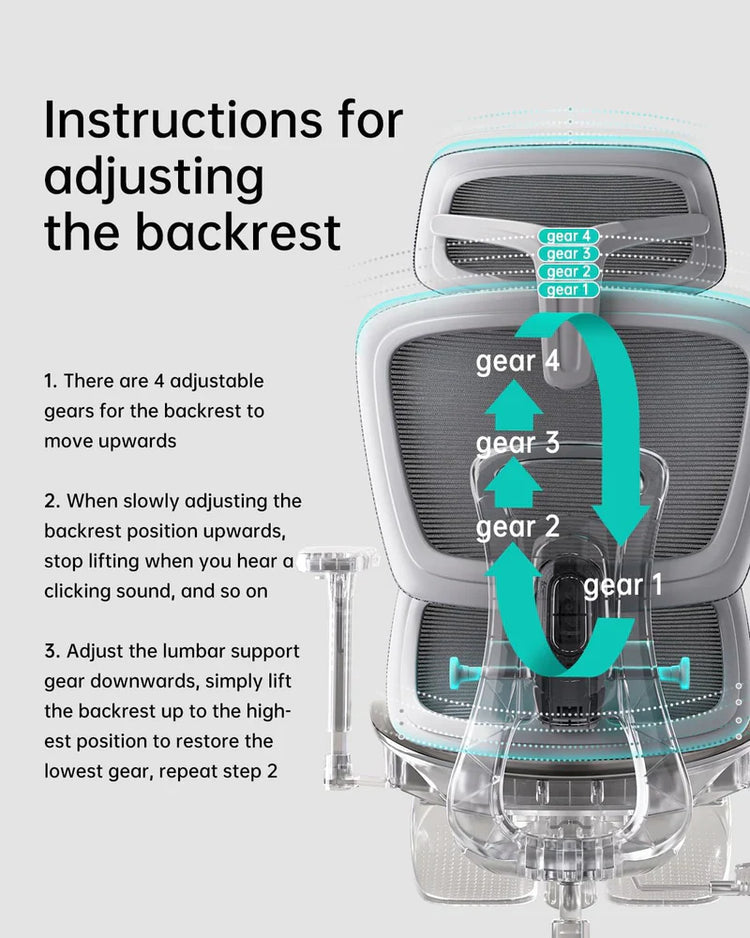 Instructions for adjusting the backrest

1. There are 4 adjustable gears for the backrest to move upwards

2. When slowly adjusting the backrest position upwards, stop lifting when you hear a clicking sound, and so on

3. Adjust the lumbar support gear downwards, simply lift the backrest up to the highest position to restore the lowest gear, repeat step 2

gear 4
gear 3
gear 2
gear 1

gear 4
gear 3
gear 2
gear 1